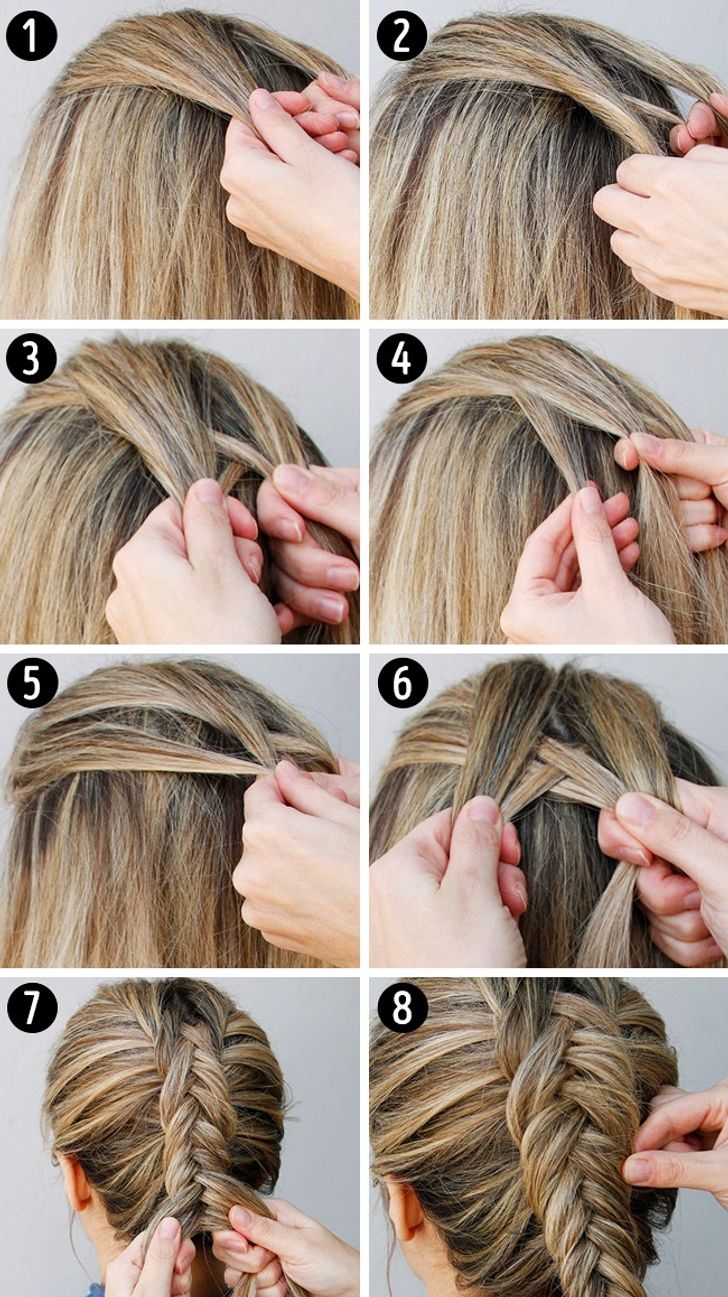 1
2
3
4
5
6
7
8